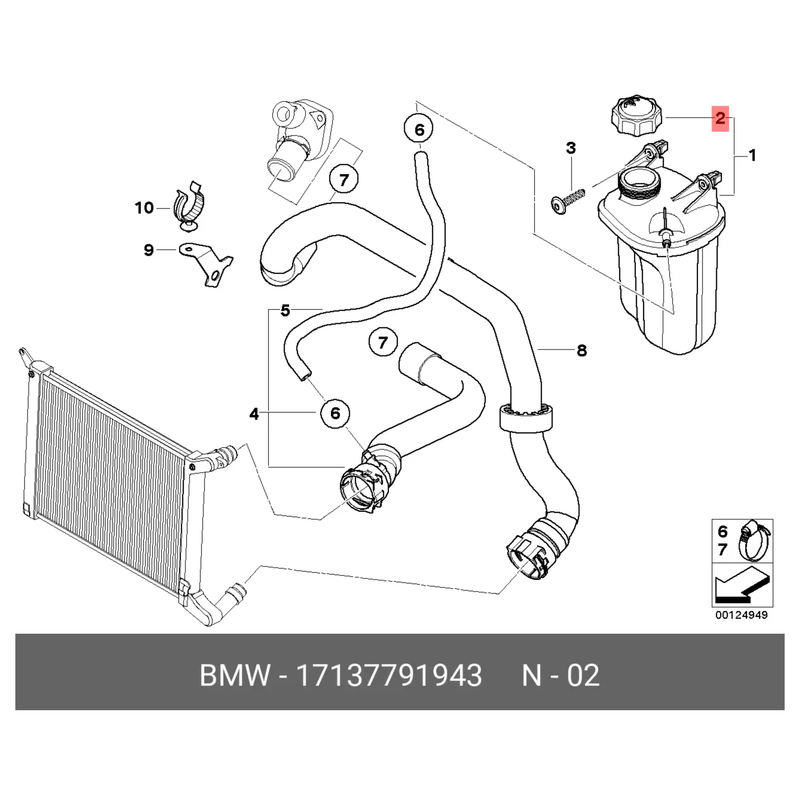 6
2
3
1
7
10
9
5
7
8
4
6
6
7
00124949
BMW - 17137791943 N - 02