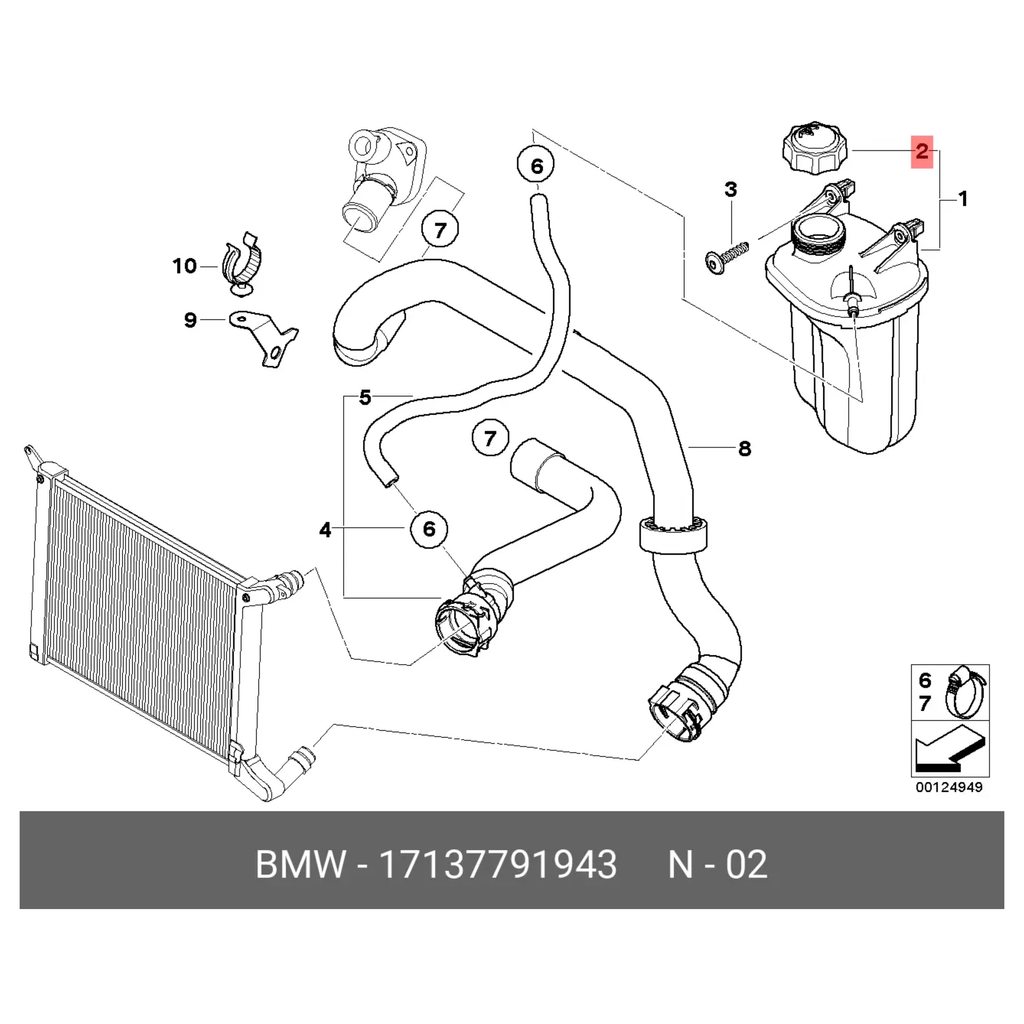 6
2
3
1
7
10
9
5
7
8
4
6
6
7
00124949
BMW - 17137791943 N - 02