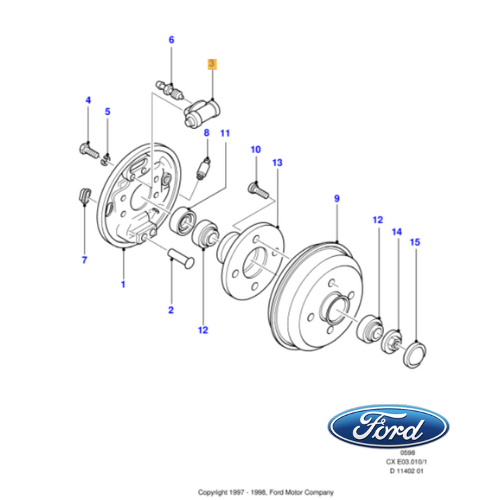 6

3

4

5

8

11

10

13

9

12

14

15

7

1

2

12

Ford

0598
CX E03.010/1
D 11402 01

Copyright 1997 - 1998, Ford Motor Company