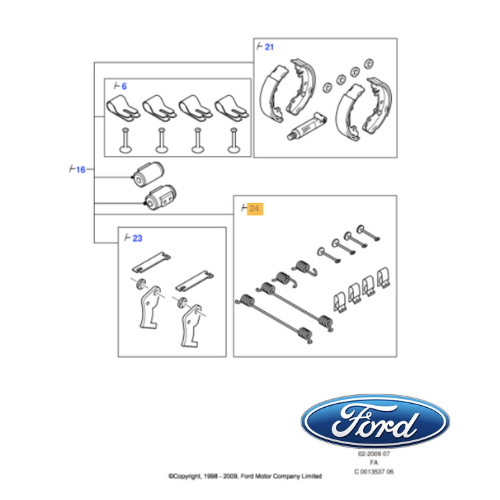 21

6

16

24

23

Ford

02-2009 07
FA
C 0013537 06

©Copyright, 1998 - 2009, Ford Motor Company Limited