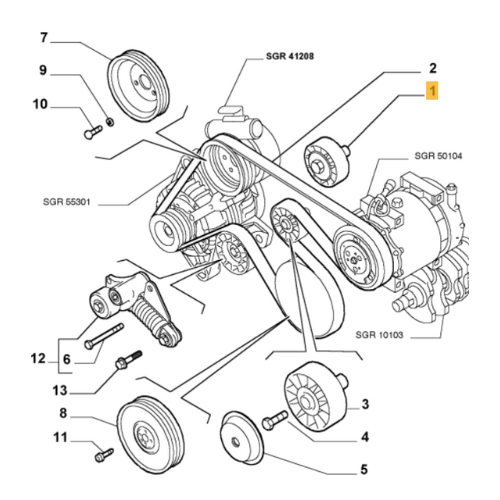 7
9
10
SGR 41208
2
1
SGR 50104
SGR 55301
SGR 10103
12
6
13
8
11
3
4
5