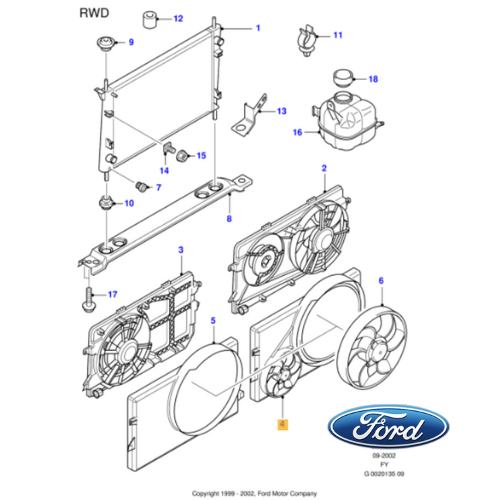 RWD

12
1
9
11
18
13
16
15
14
7
10
8
2
3
17
6
5
4

Ford

09-2002
FY
G 0020135 09

Copyright 1999 - 2002, Ford Motor Company