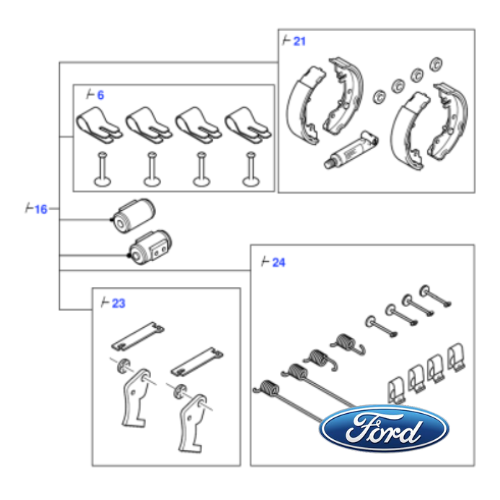 21

6

16

24

23

Ford